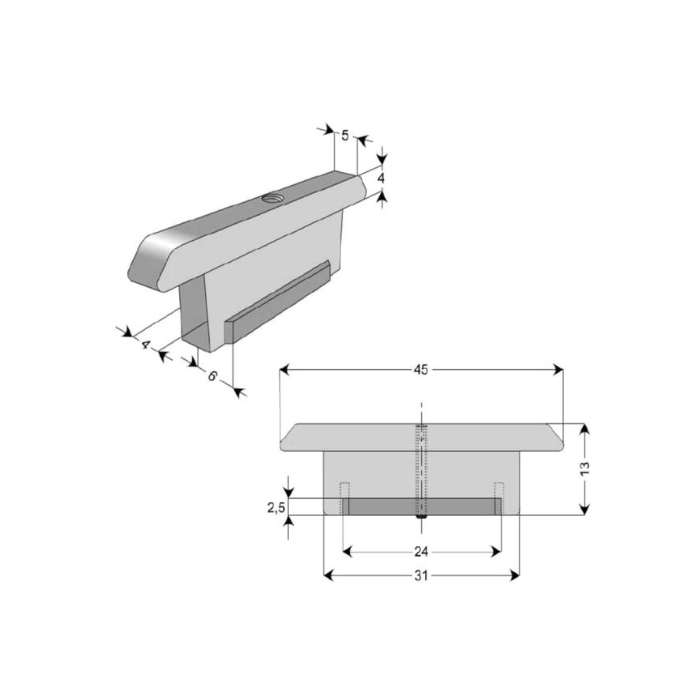 5
4
4
6
45
13
2,5
24
31